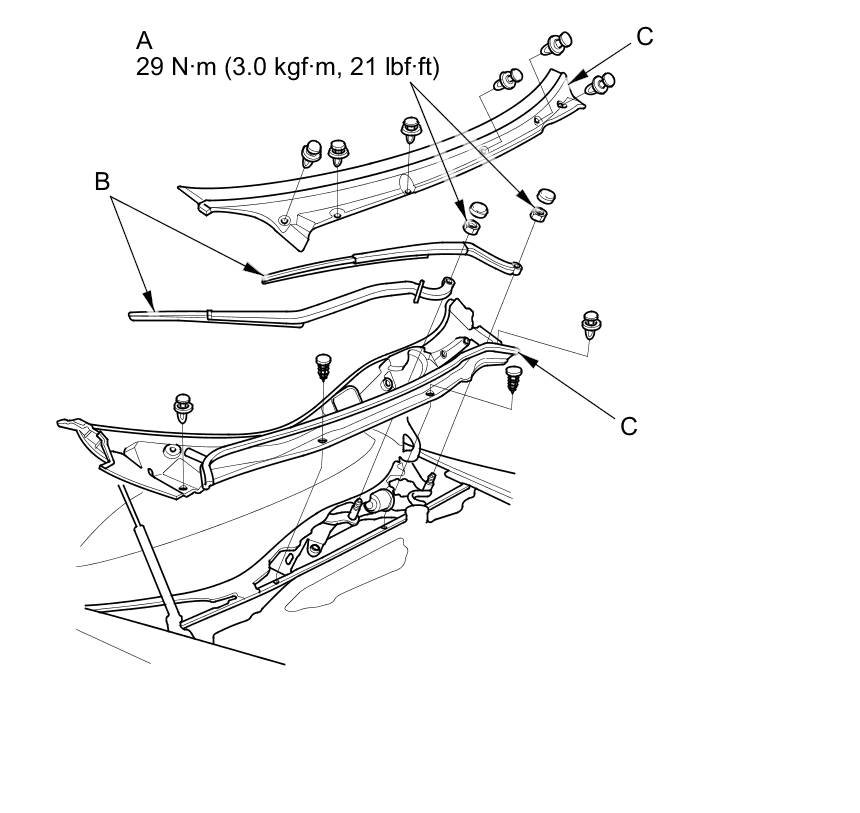 A
29 N·m (3.0 kgf·m, 21 lbf·ft)

C

B

C