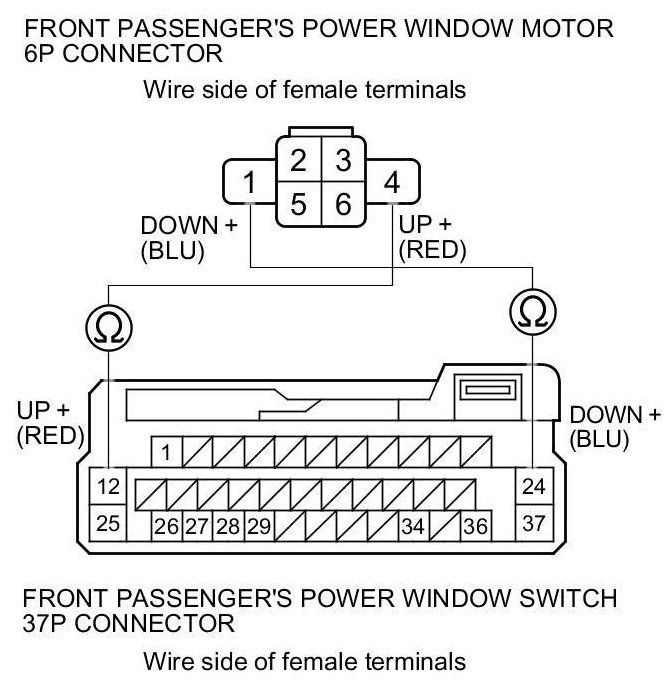 FRONT PASSENGER'S POWER WINDOW MOTOR 6P CONNECTOR

Wire side of female terminals

2 3
1 4
5 6

DOWN + (BLU)

UP + (RED)

Ω

Ω

UP + (RED)

DOWN + (BLU)

1

12

24

25

26 27 28 29

34

36

37

FRONT PASSENGER'S POWER WINDOW SWITCH 37P CONNECTOR

Wire side of female terminals