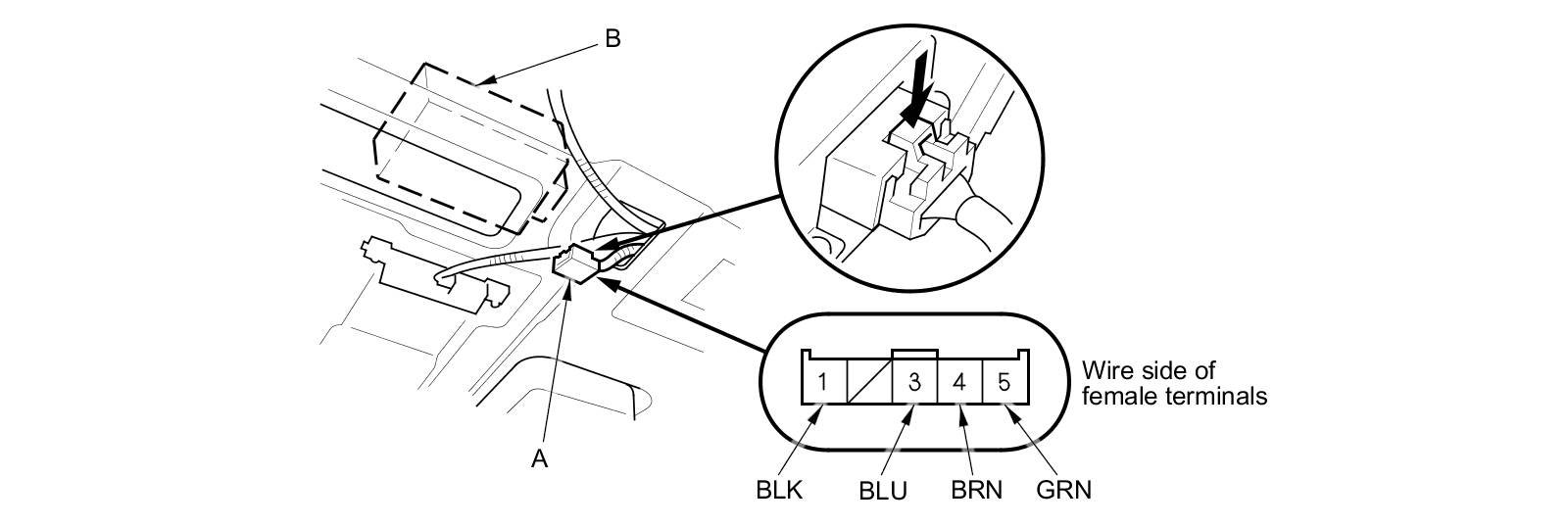 B

A

1 3 4 5

Wire side of female terminals

BLK BLU BRN GRN