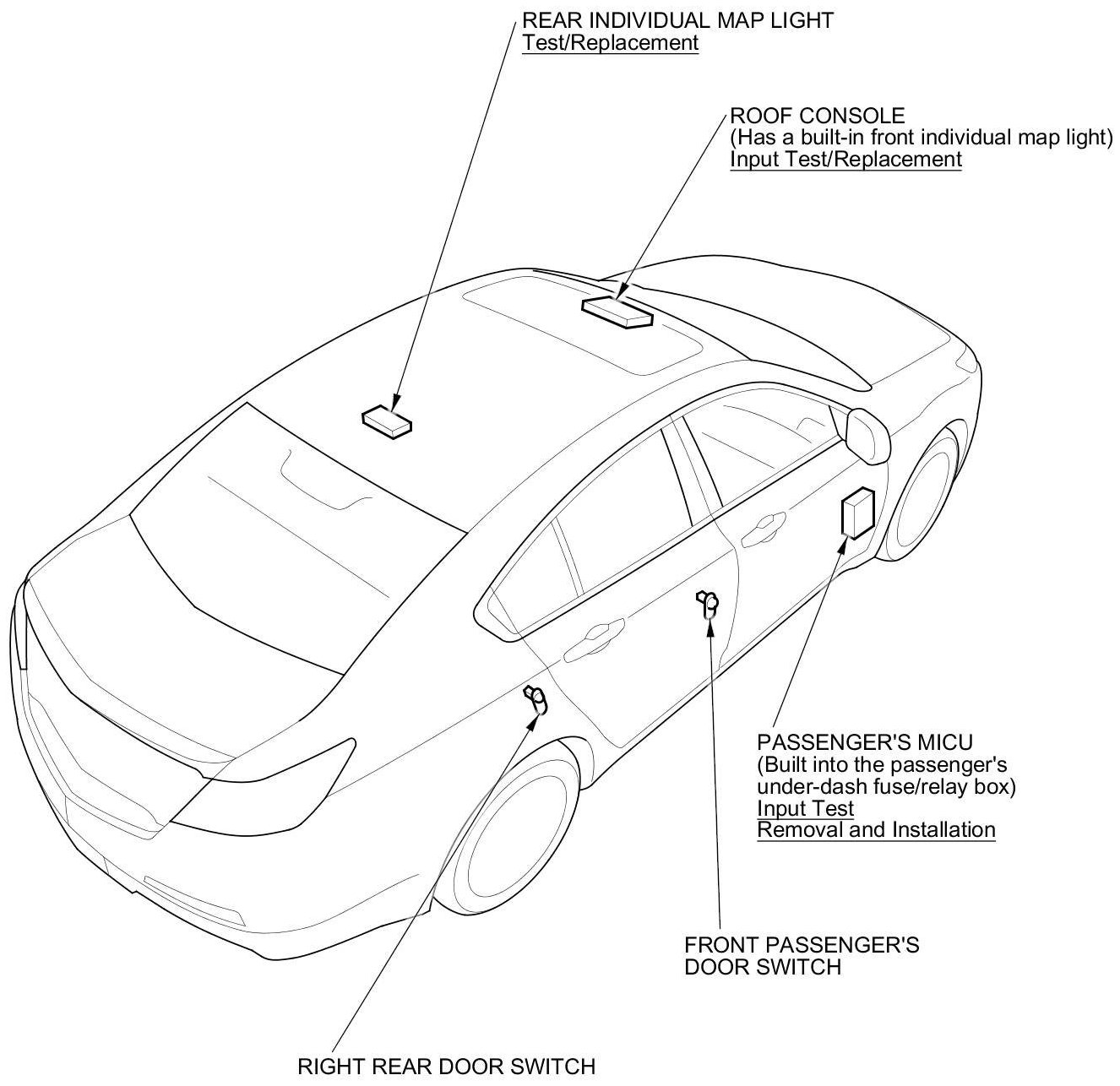 REAR INDIVIDUAL MAP LIGHT
Test/Replacement

ROOF CONSOLE
(Has a built-in front individual map light)
Input Test/Replacement

PASSENGER'S MICU
(Built into the passenger's under-dash fuse/relay box)
Input Test
Removal and Installation

FRONT PASSENGER'S
DOOR SWITCH

RIGHT REAR DOOR SWITCH