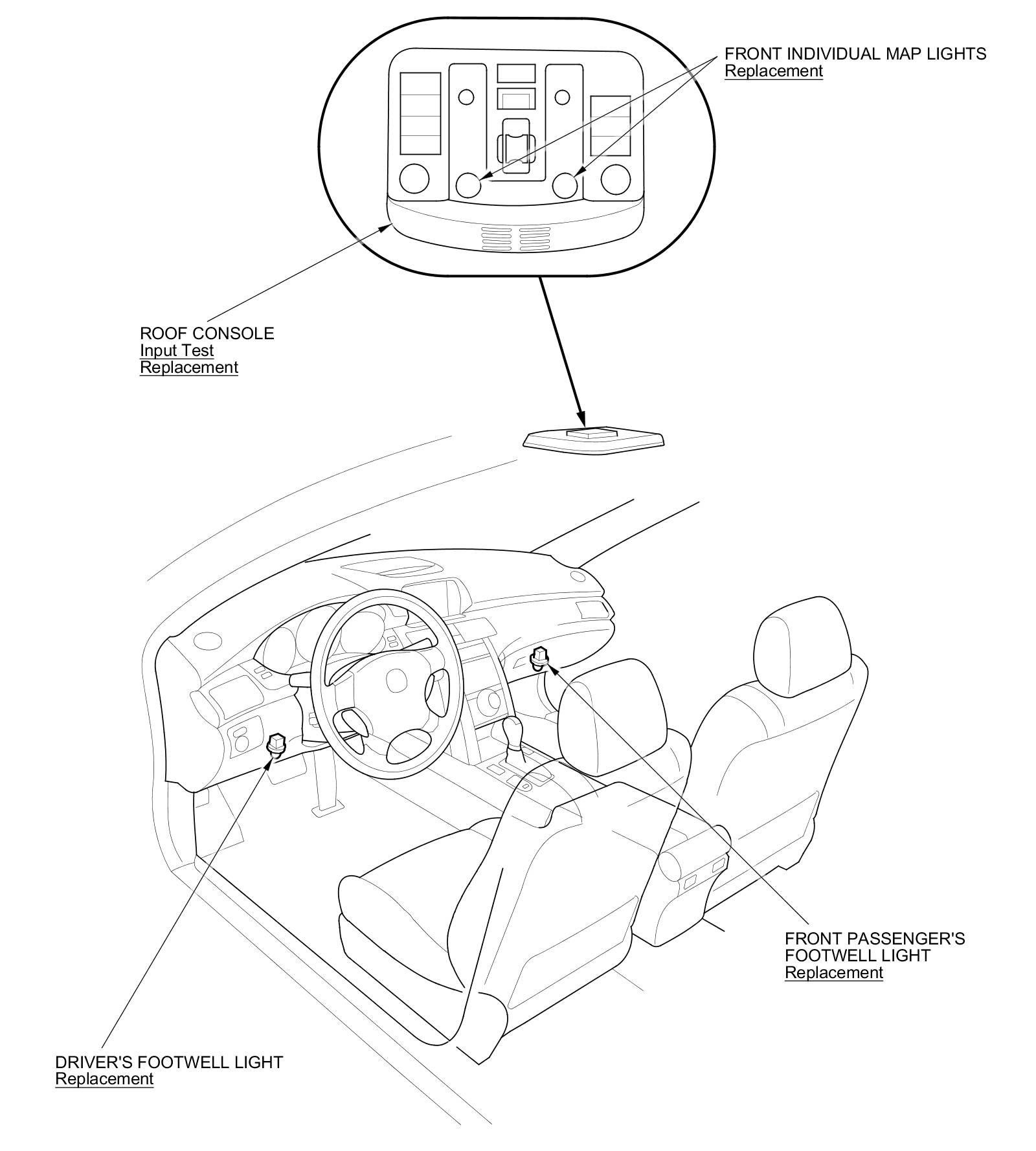 FRONT INDIVIDUAL MAP LIGHTS
Replacement

ROOF CONSOLE
Input Test
Replacement

FRONT PASSENGER'S
FOOTWELL LIGHT
Replacement

DRIVER'S FOOTWELL LIGHT
Replacement