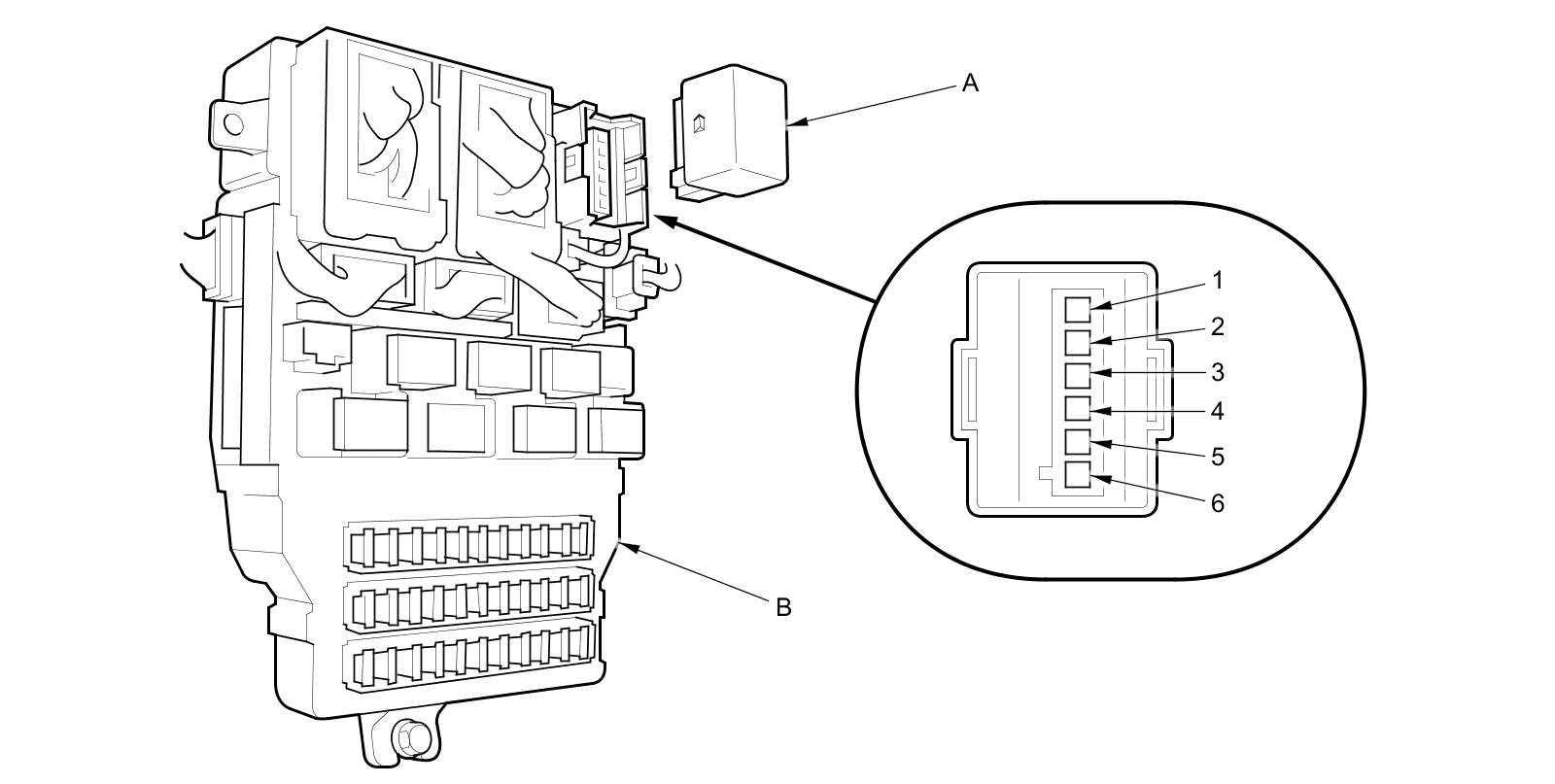 A

1
2
3
4
5
6

B