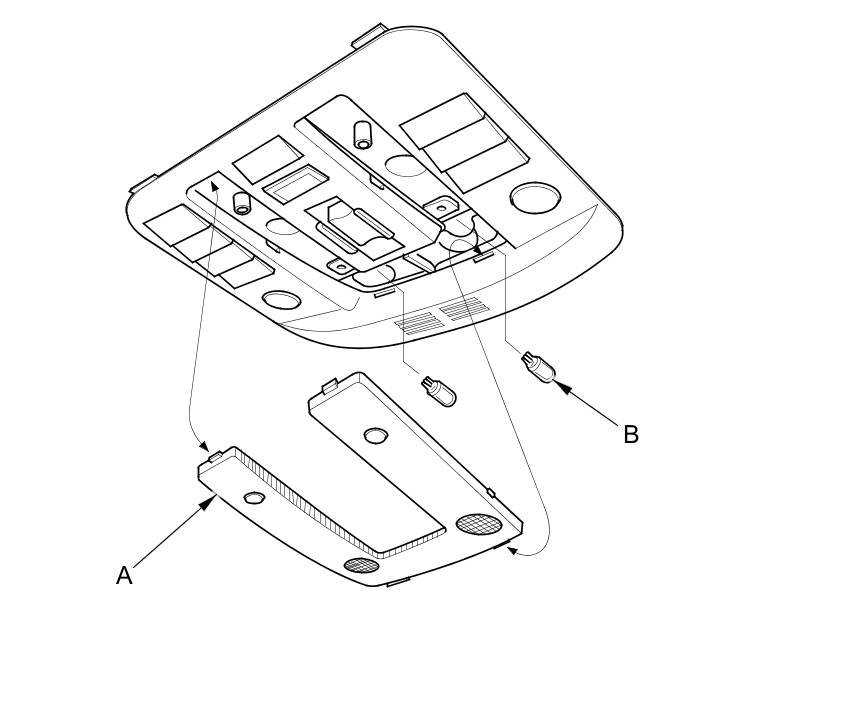 B

A