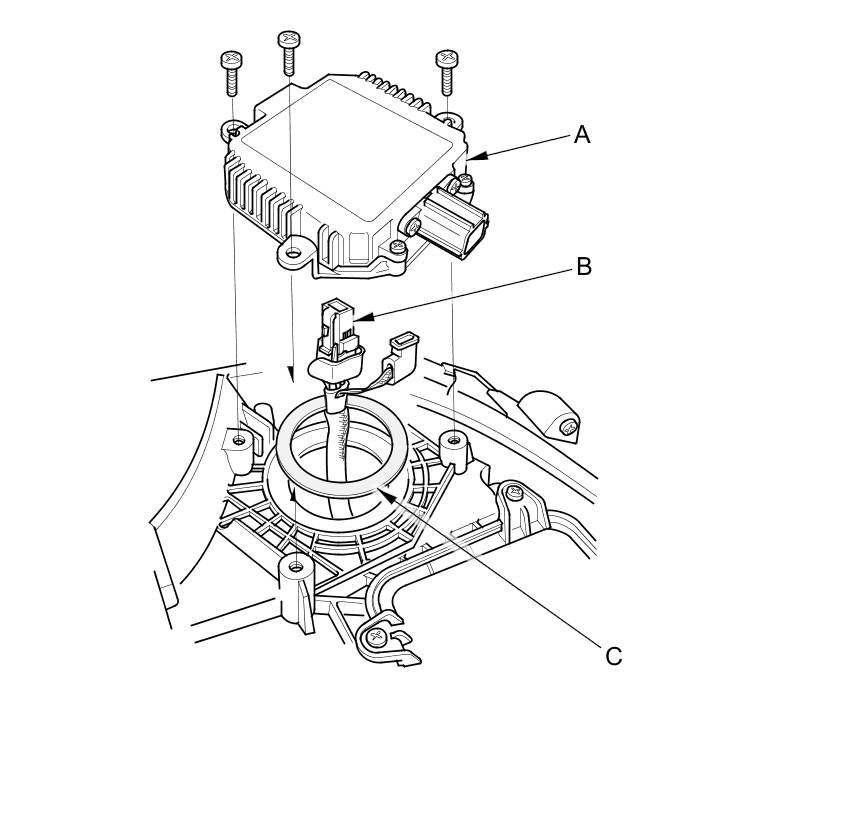 A
B
C