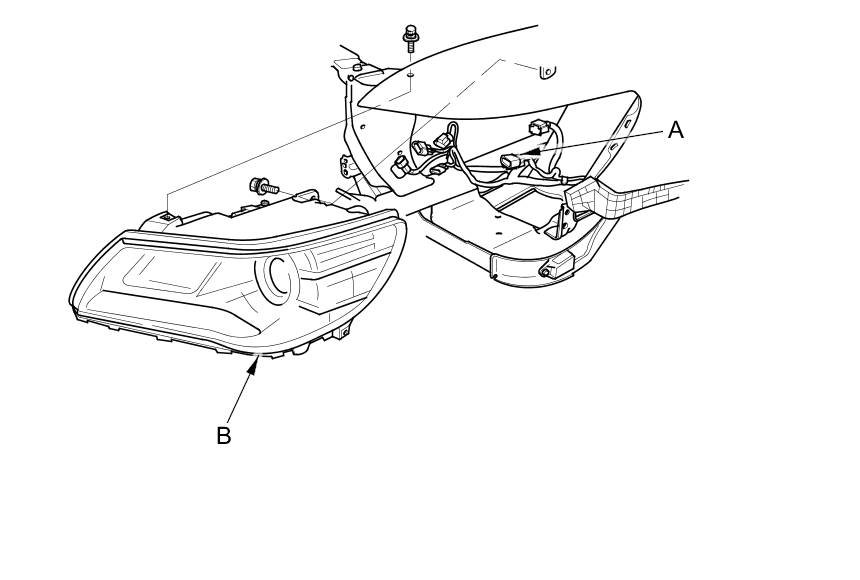 A

B