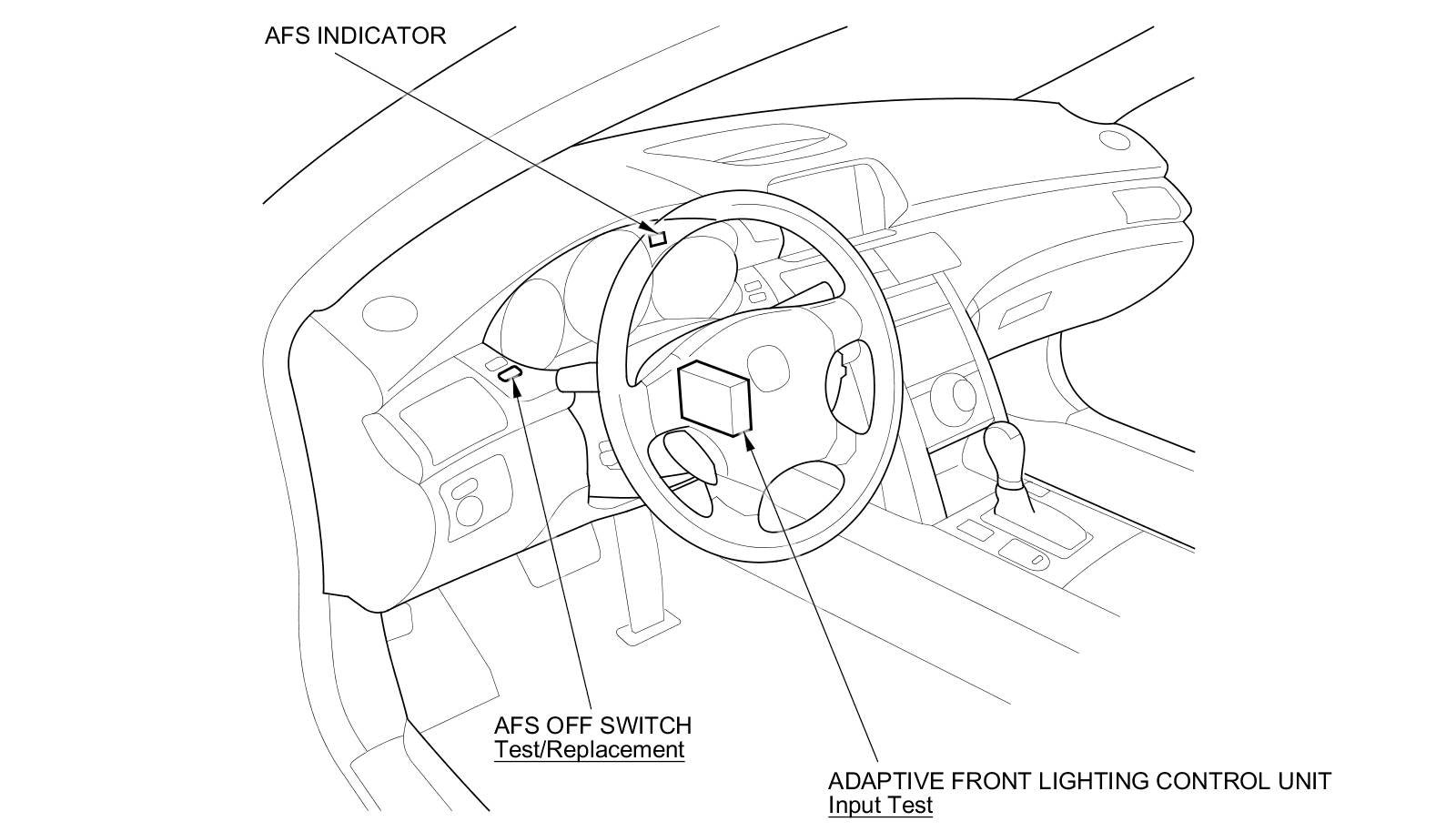 AFS INDICATOR

AFS OFF SWITCH
Test/Replacement

ADAPTIVE FRONT LIGHTING CONTROL UNIT
Input Test