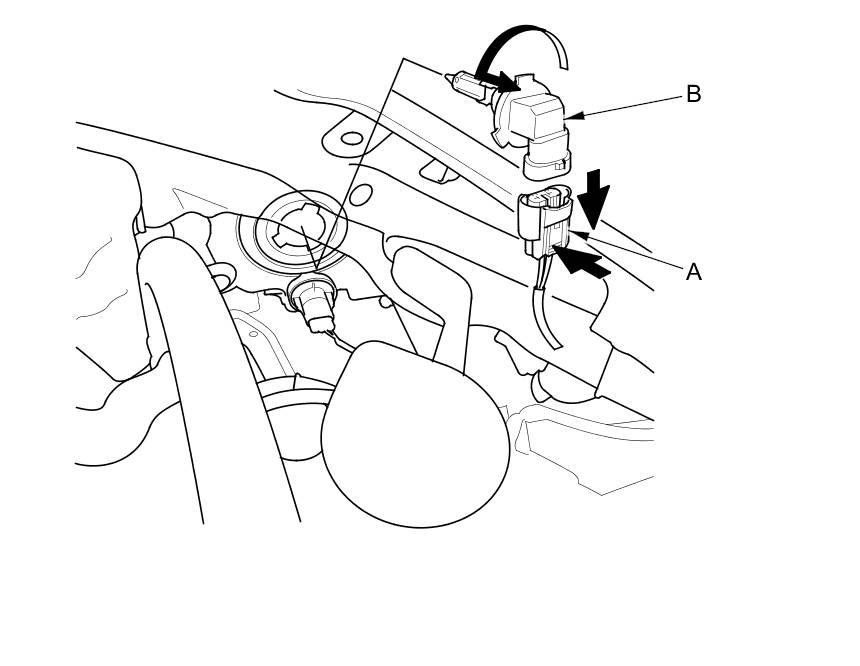 B

A