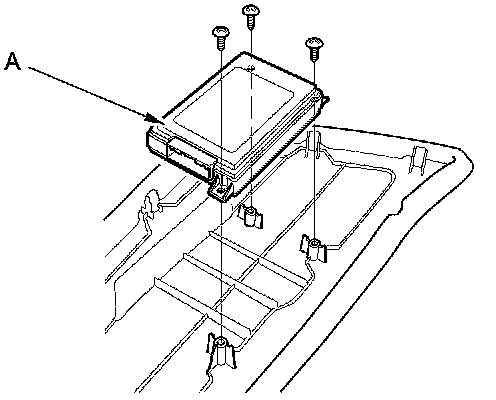 A