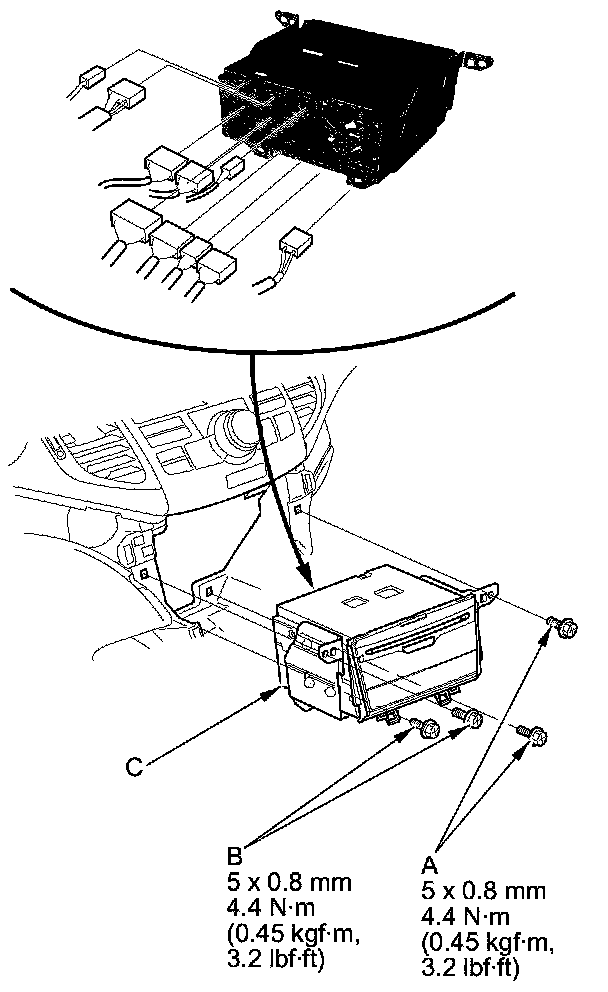 C

B
5 x 0.8 mm
4.4 N·m
(0.45 kgf·m,
3.2 lbf·ft)

A
5 x 0.8 mm
4.4 N·m
(0.45 kgf·m,
3.2 lbf·ft)