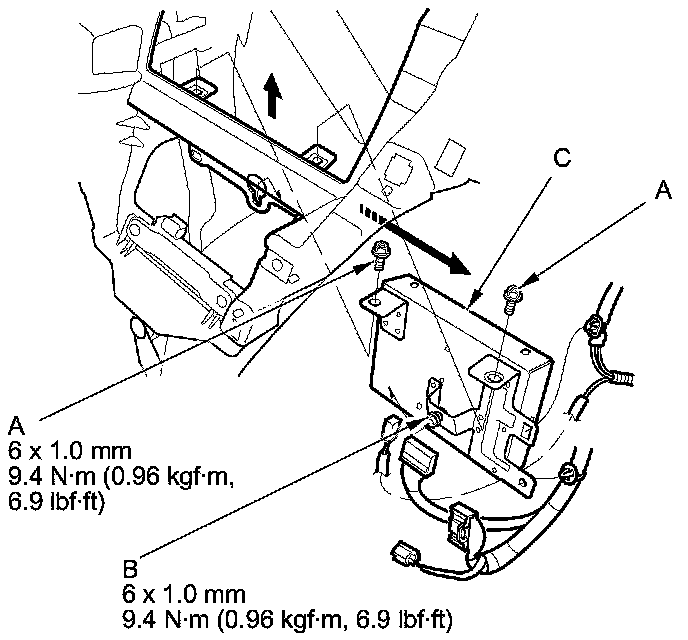 C

A

A
6 x 1.0 mm
9.4 N·m (0.96 kgf·m, 6.9 lbf·ft)

B
6 x 1.0 mm
9.4 N·m (0.96 kgf·m, 6.9 lbf·ft)