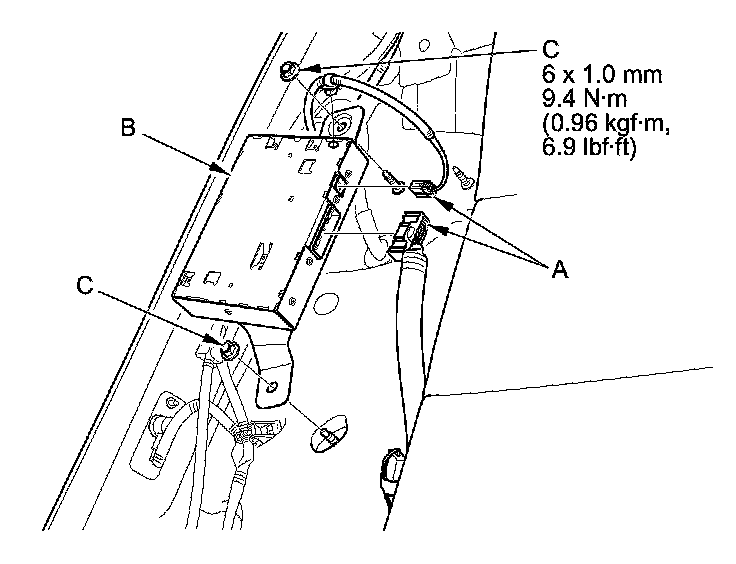 C
6 x 1.0 mm
9.4 N·m
(0.96 kgf·m,
6.9 lbf·ft)

B

A

C