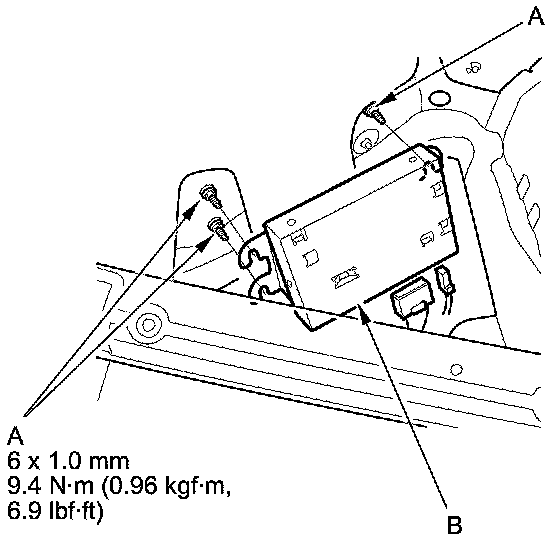 A

A
6 x 1.0 mm
9.4 N·m (0.96 kgf·m, 6.9 lbf·ft)

B