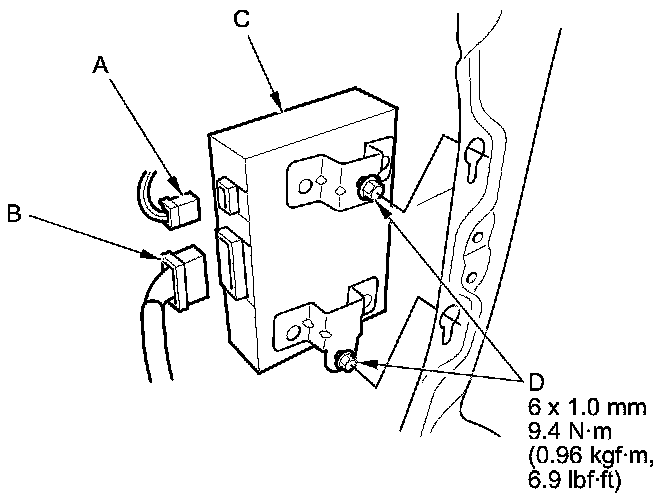 C

A

B

D
6 x 1.0 mm
9.4 N·m
(0.96 kgf·m,
6.9 lbf·ft)