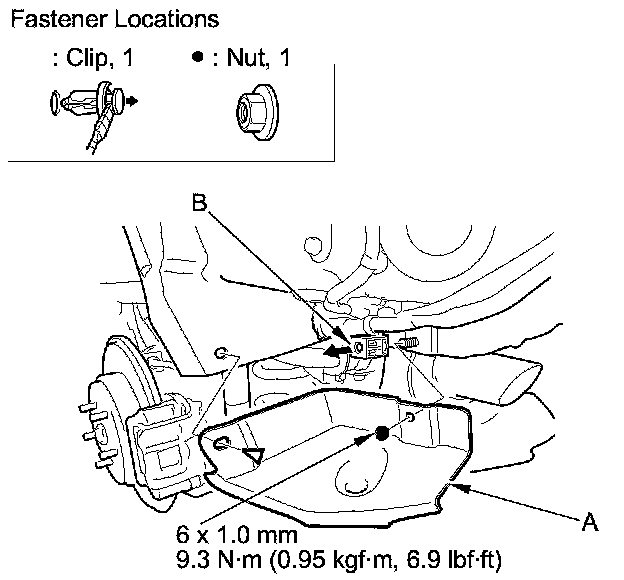 Fastener Locations

: Clip, 1 ● : Nut, 1

B

A

6 x 1.0 mm
9.3 N·m (0.95 kgf·m, 6.9 lbf·ft)