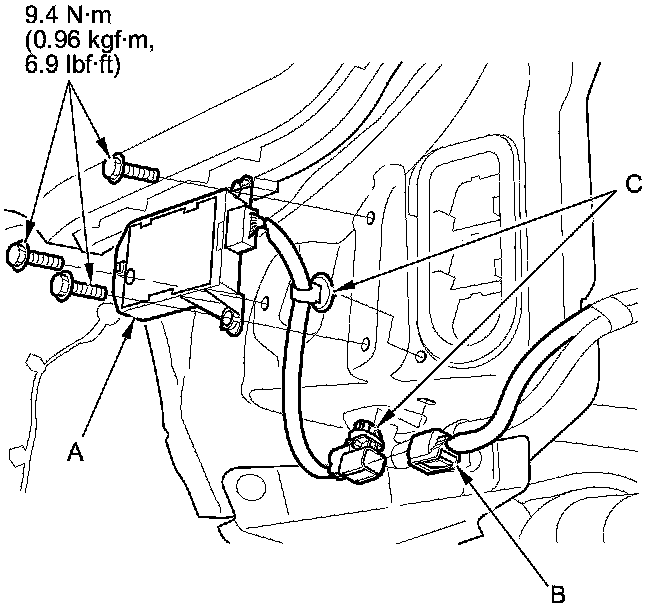 9.4 N·m
(0.96 kgf·m,
6.9 lbf·ft)

C

A

B