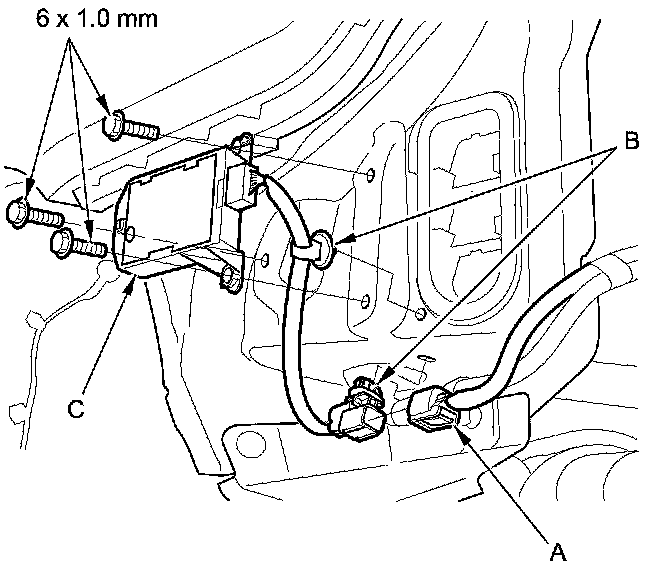 6 x 1.0 mm

B

C

A