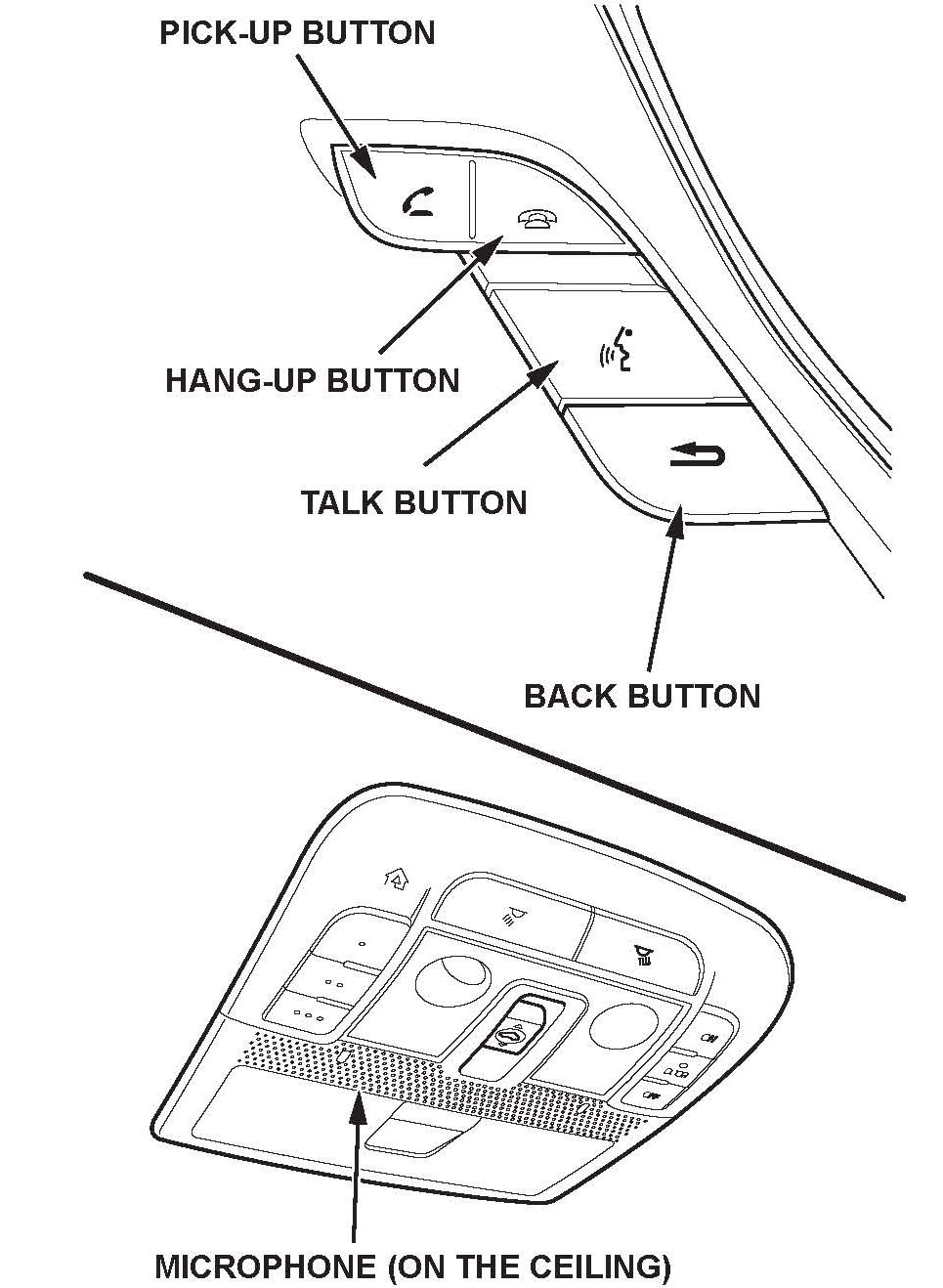 PICK-UP BUTTON

HANG-UP BUTTON

TALK BUTTON

BACK BUTTON

MICROPHONE (ON THE CEILING)