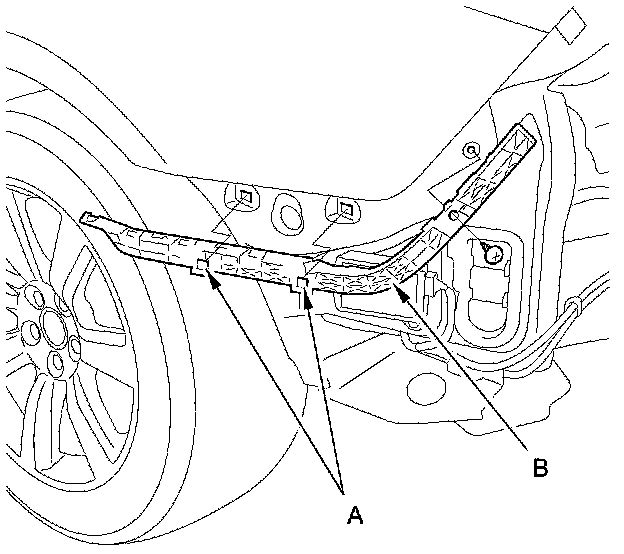 B

A