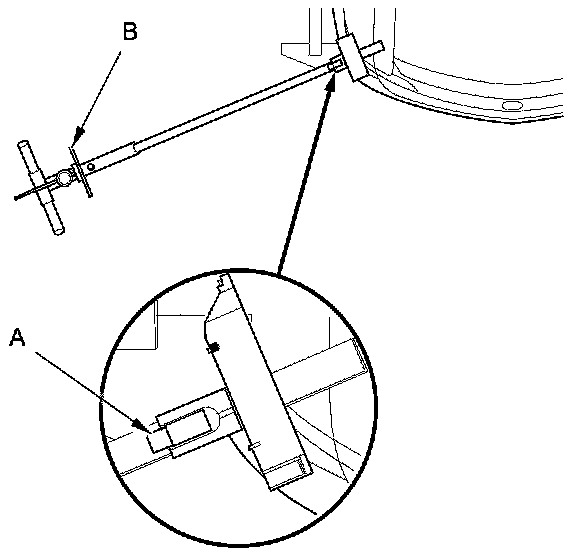 B

A