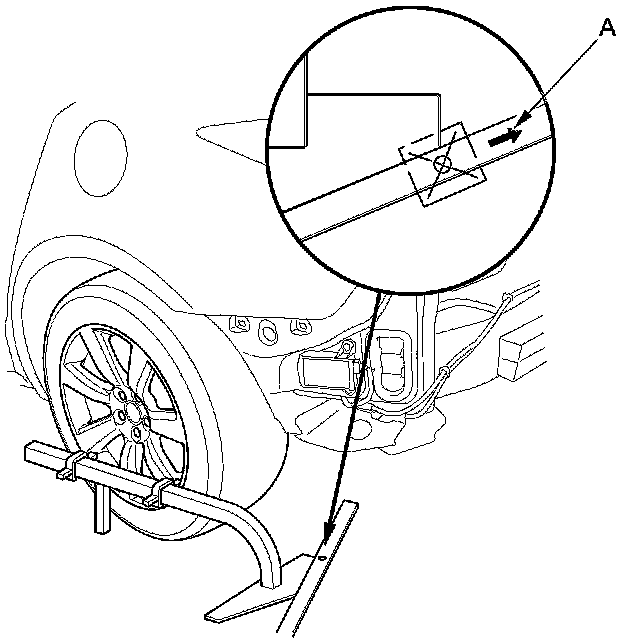 A