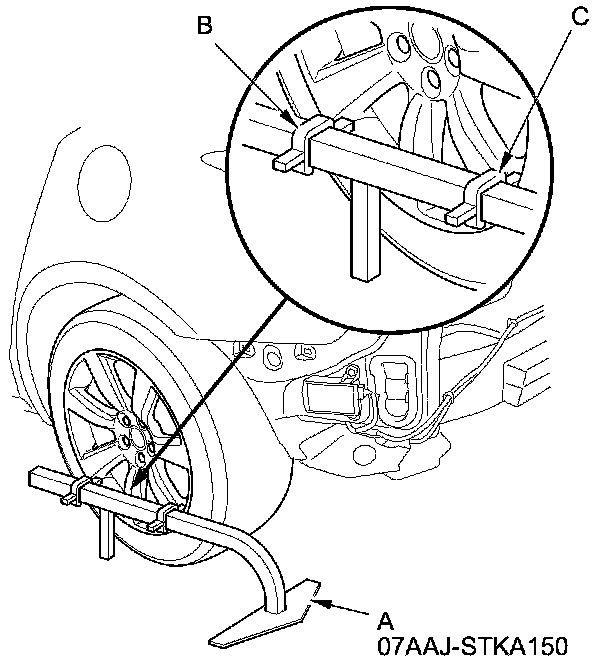 B

C

A
07AAJ-STKA150