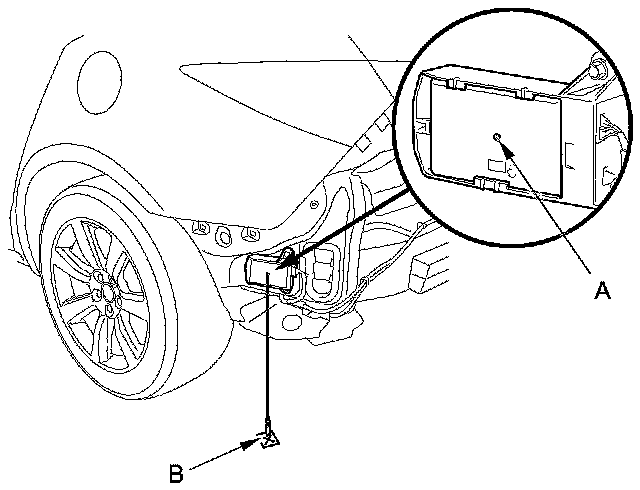 A

B