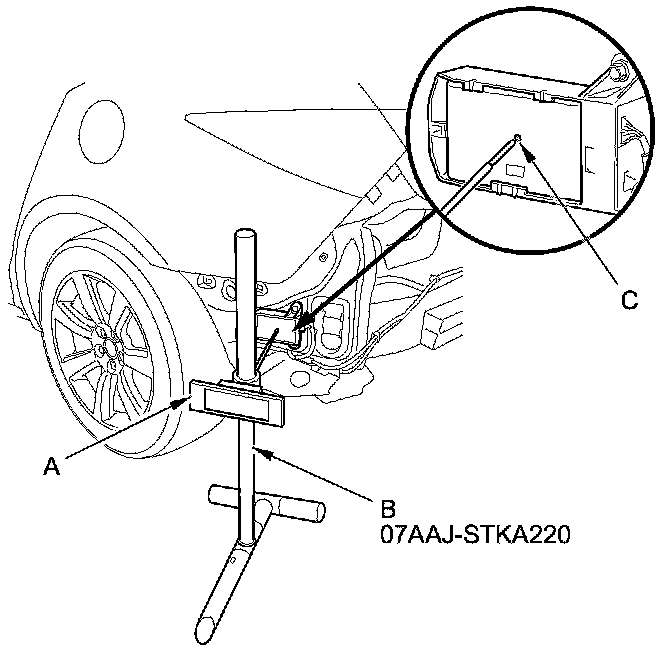 C

A

B
07AAJ-STKA220