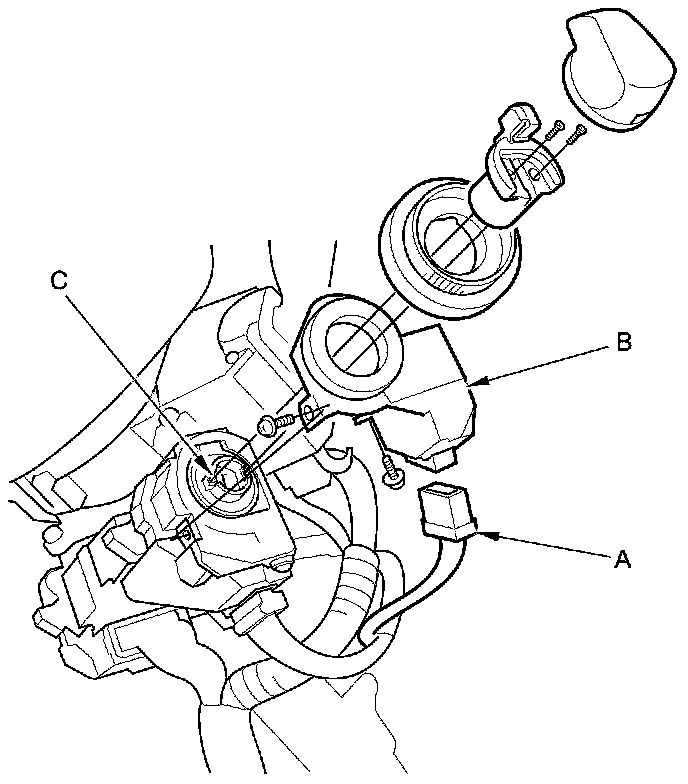 C
B
A