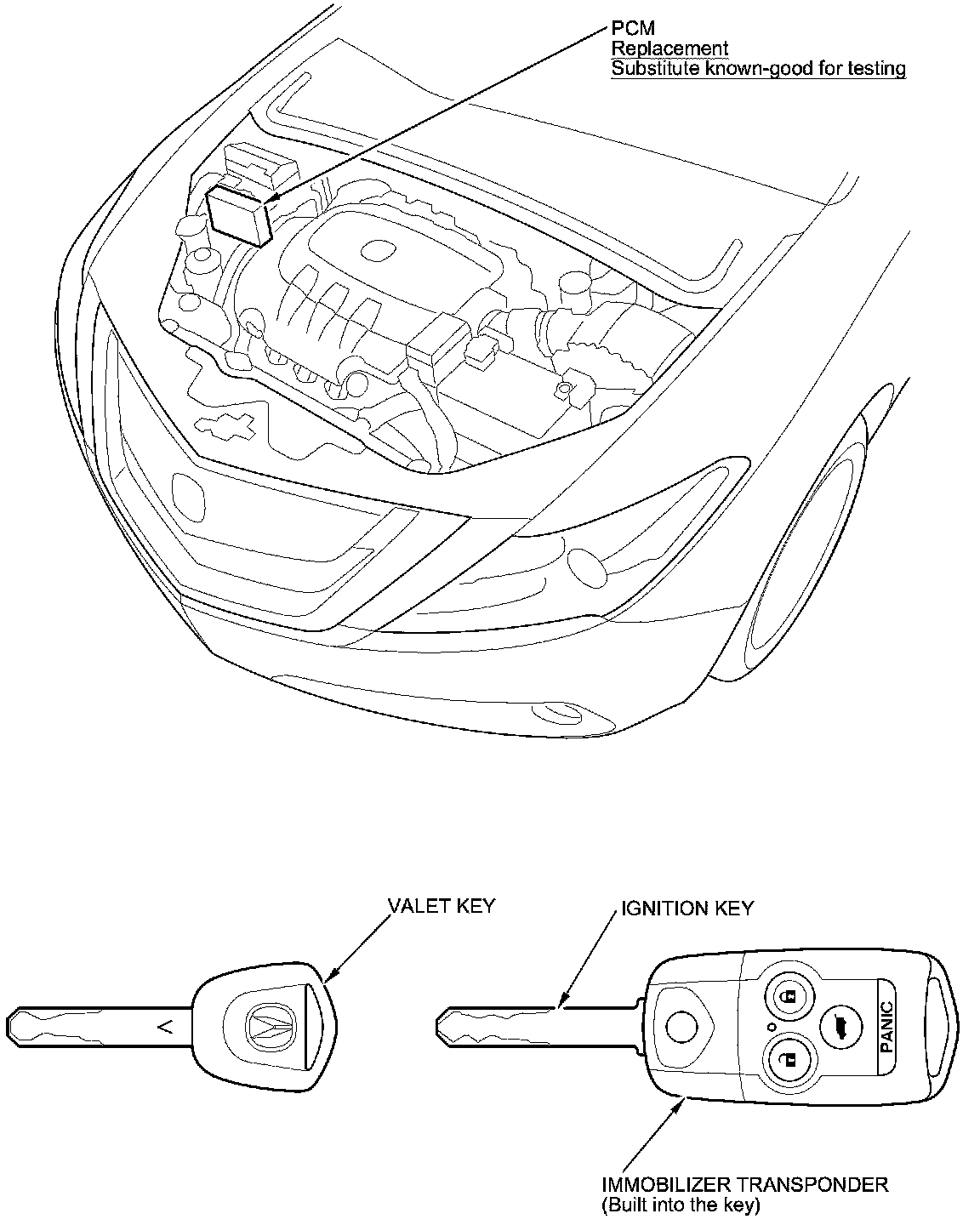 PCM
Replacement
Substitute known-good for testing

VALET KEY

V

IGNITION KEY

PANIC

IMMOBILIZER TRANSPONDER
(Built into the key)