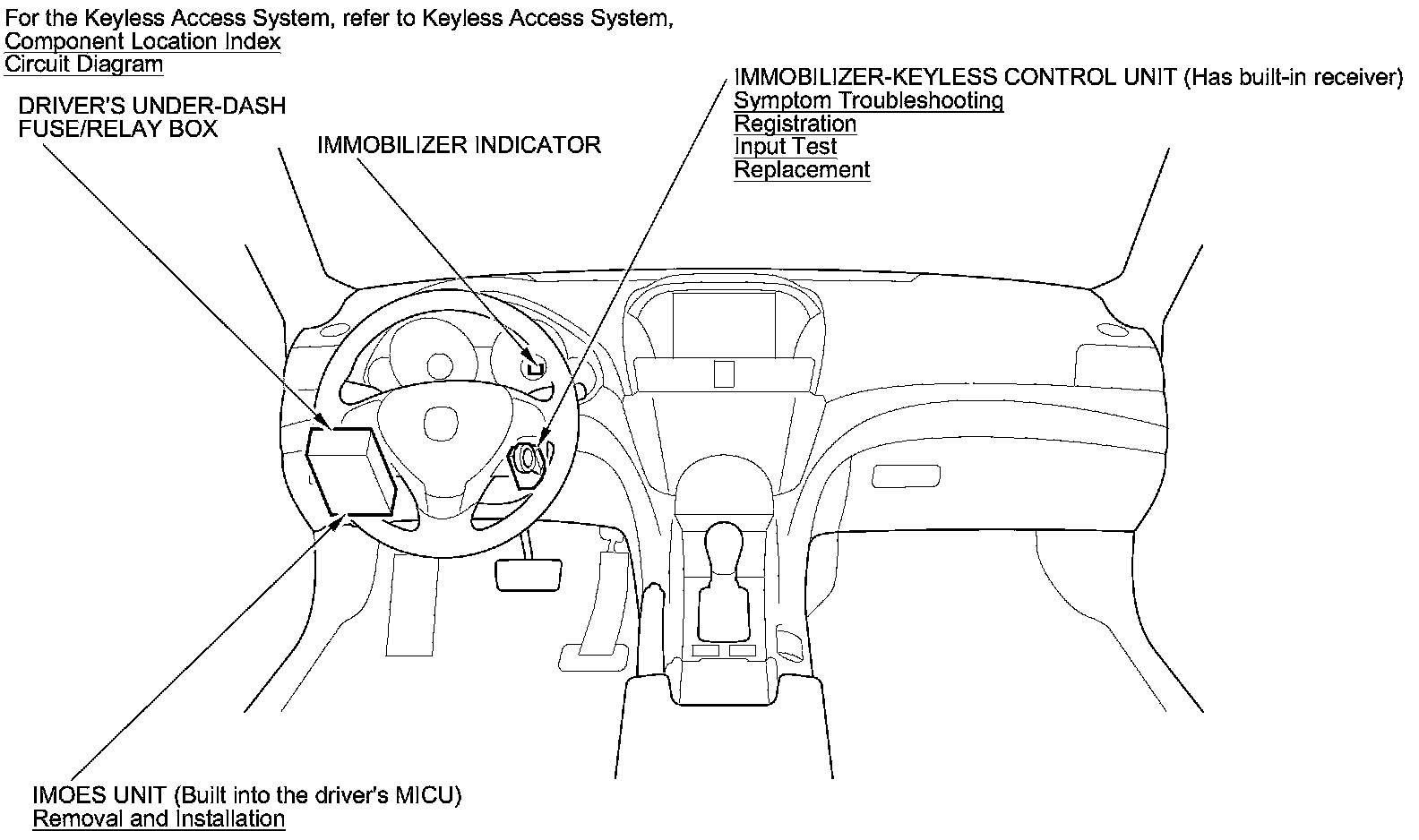 For the Keyless Access System, refer to Keyless Access System,
Component Location Index
Circuit Diagram

DRIVER'S UNDER-DASH
FUSE/RELAY BOX

IMMOBILIZER INDICATOR

IMMOBILIZER-KEYLESS CONTROL UNIT (Has built-in receiver)
Symptom Troubleshooting
Registration
Input Test
Replacement

IMOES UNIT (Built into the driver's MICU)
Removal and Installation