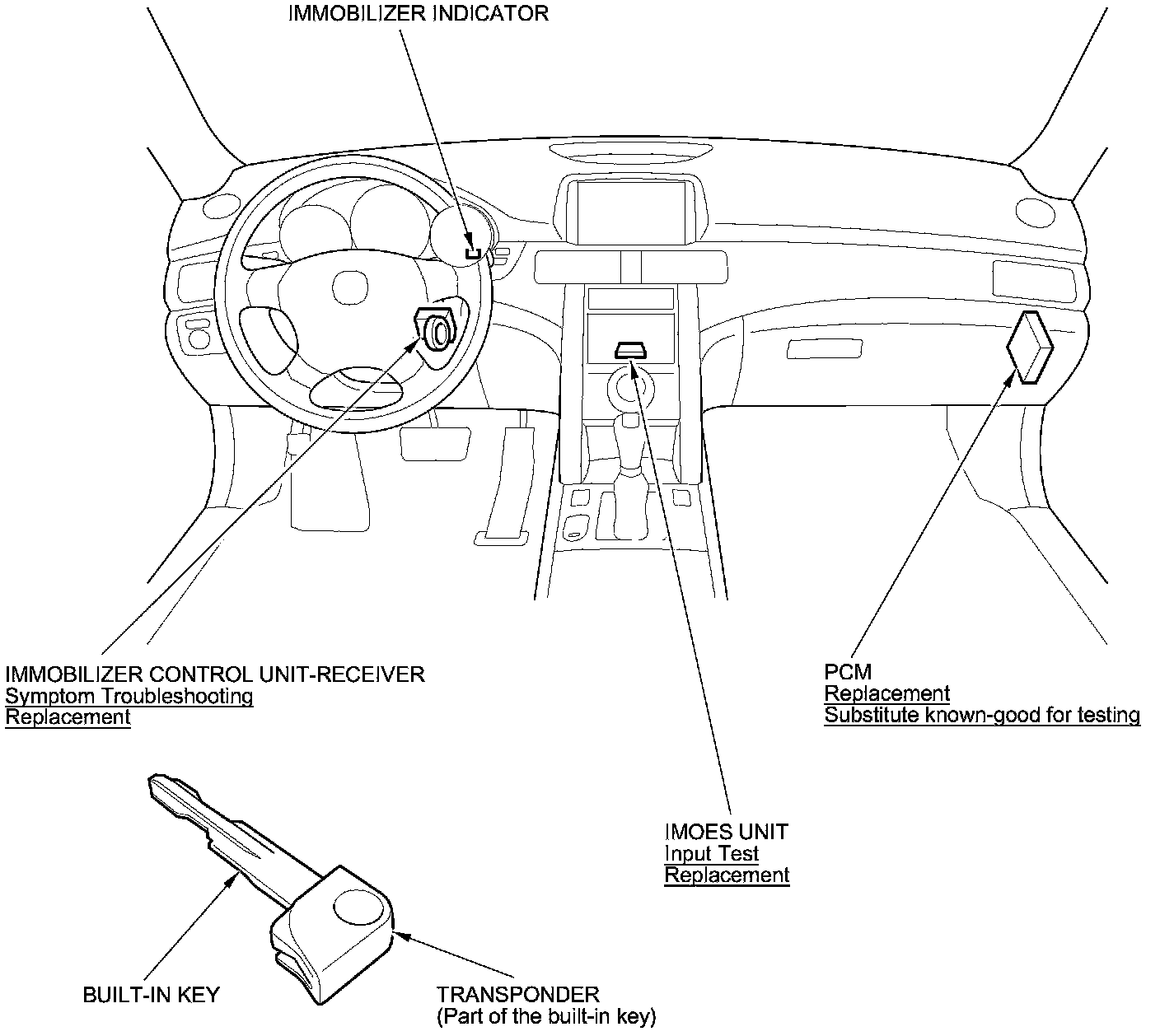 IMMOBILIZER INDICATOR

IMMOBILIZER CONTROL UNIT-RECEIVER
Symptom Troubleshooting
Replacement

PCM
Replacement
Substitute known-good for testing

IMOES UNIT
Input Test
Replacement

BUILT-IN KEY

TRANSPONDER
(Part of the built-in key)