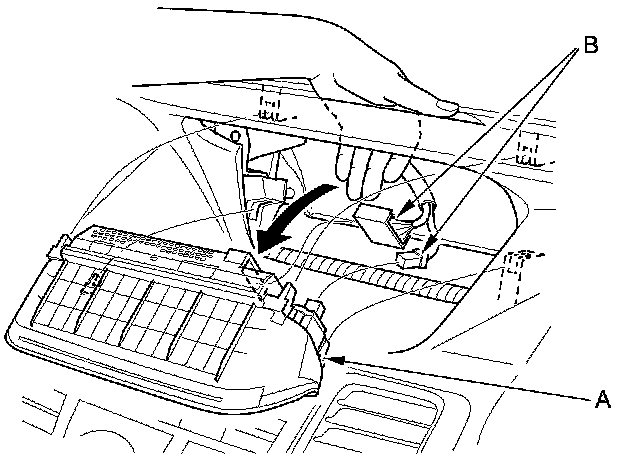 B

A