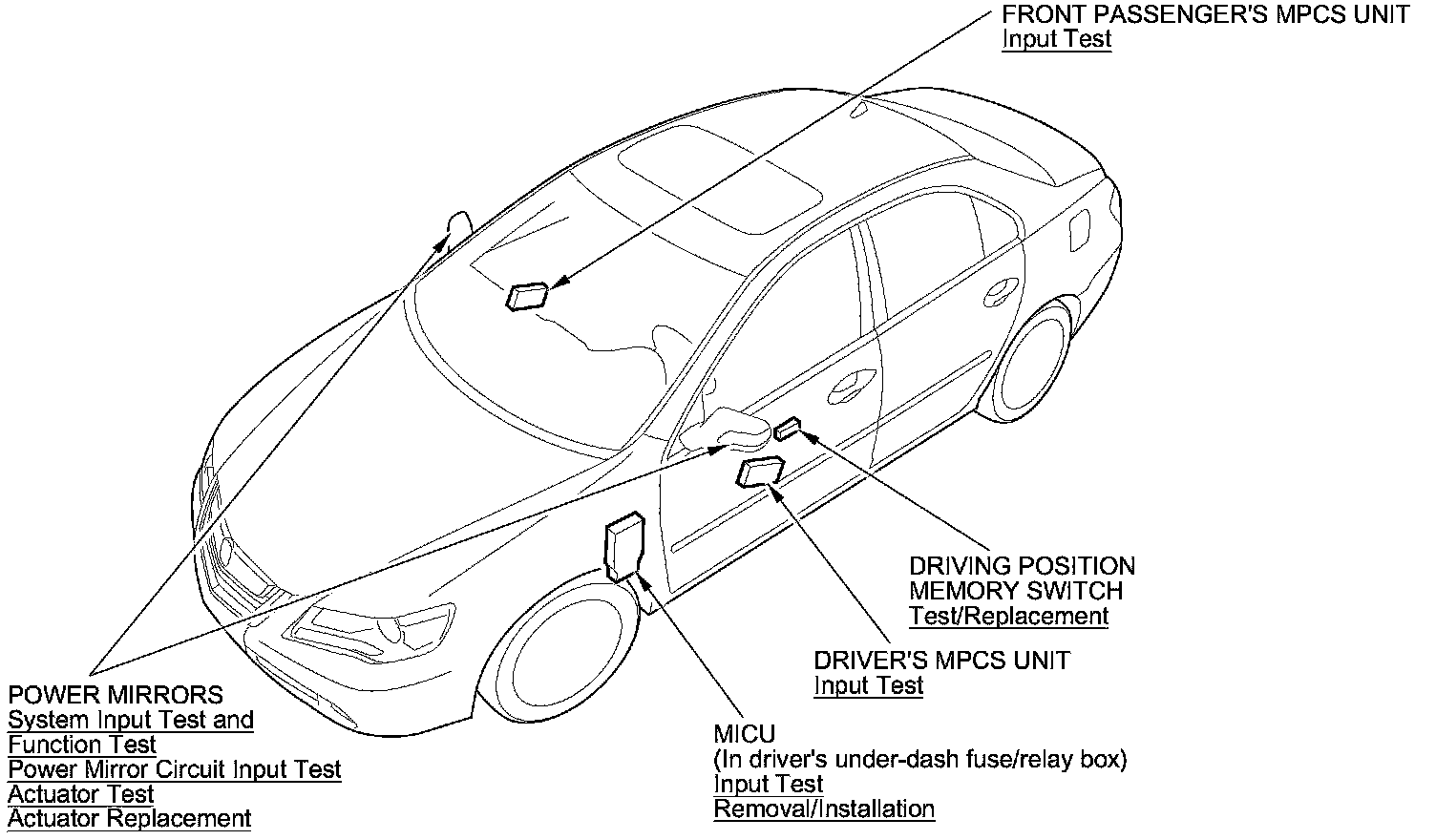 FRONT PASSENGER'S MPCS UNIT
Input Test

DRIVING POSITION
MEMORY SWITCH
Test/Replacement

DRIVER'S MPCS UNIT
Input Test

POWER MIRRORS
System Input Test and
Function Test
Power Mirror Circuit Input Test
Actuator Test
Actuator Replacement

MICU
(In driver's under-dash fuse/relay box)
Input Test
Removal/Installation