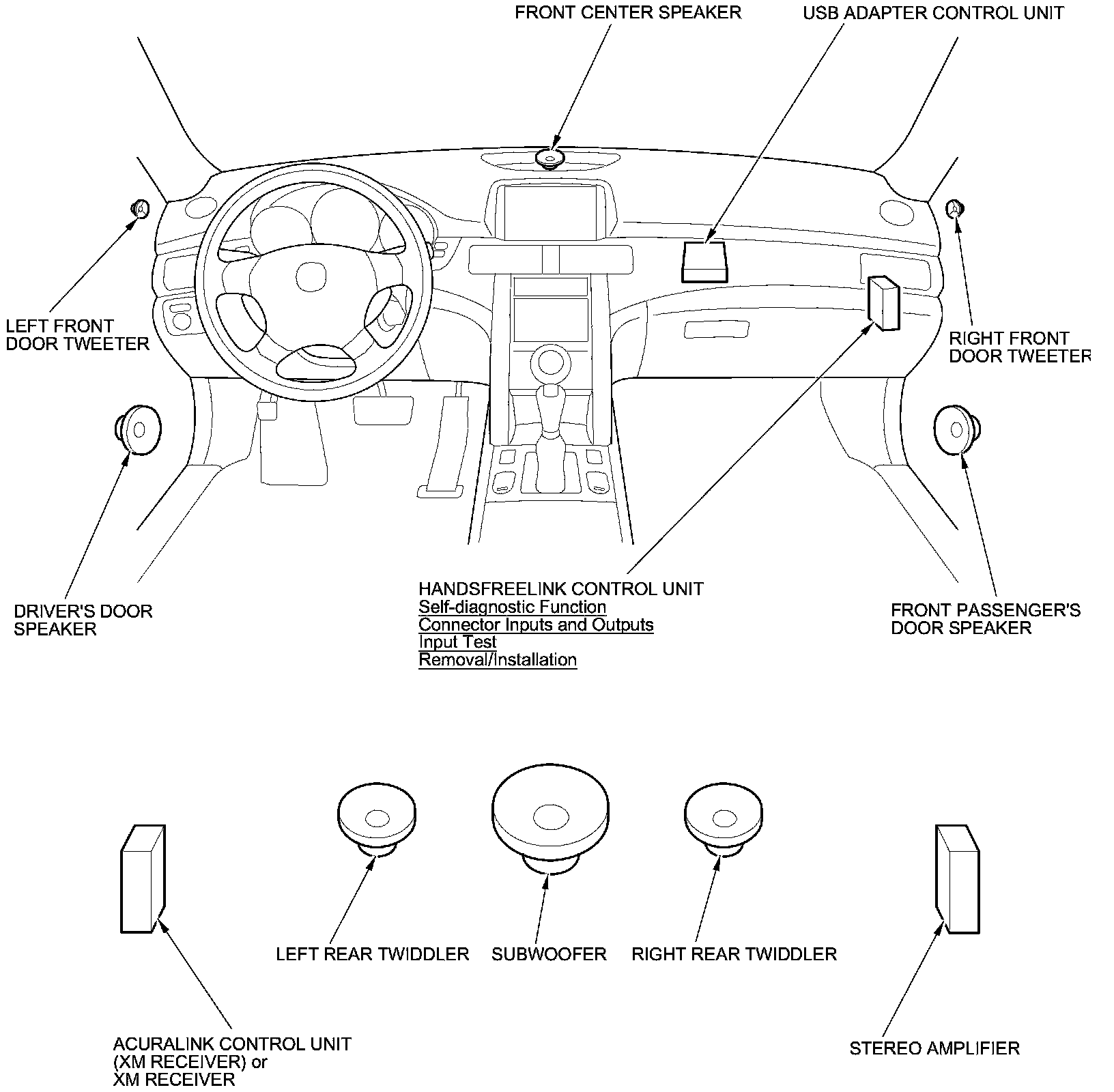 FRONT CENTER SPEAKER

USB ADAPTER CONTROL UNIT

LEFT FRONT
DOOR TWEETER

RIGHT FRONT
DOOR TWEETER

DRIVER'S DOOR
SPEAKER

HANDSFREELINK CONTROL UNIT
Self-diagnostic Function
Connector Inputs and Outputs
Input Test
Removal/Installation

FRONT PASSENGER'S
DOOR SPEAKER

LEFT REAR TWIDDLER

SUBWOOFER

RIGHT REAR TWIDDLER

ACURALINK CONTROL UNIT
(XM RECEIVER) or
XM RECEIVER

STEREO AMPLIFIER