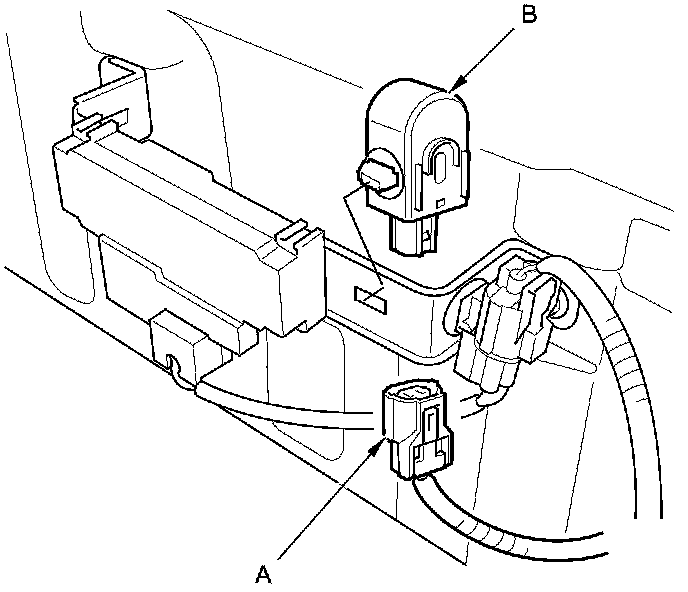 B

A