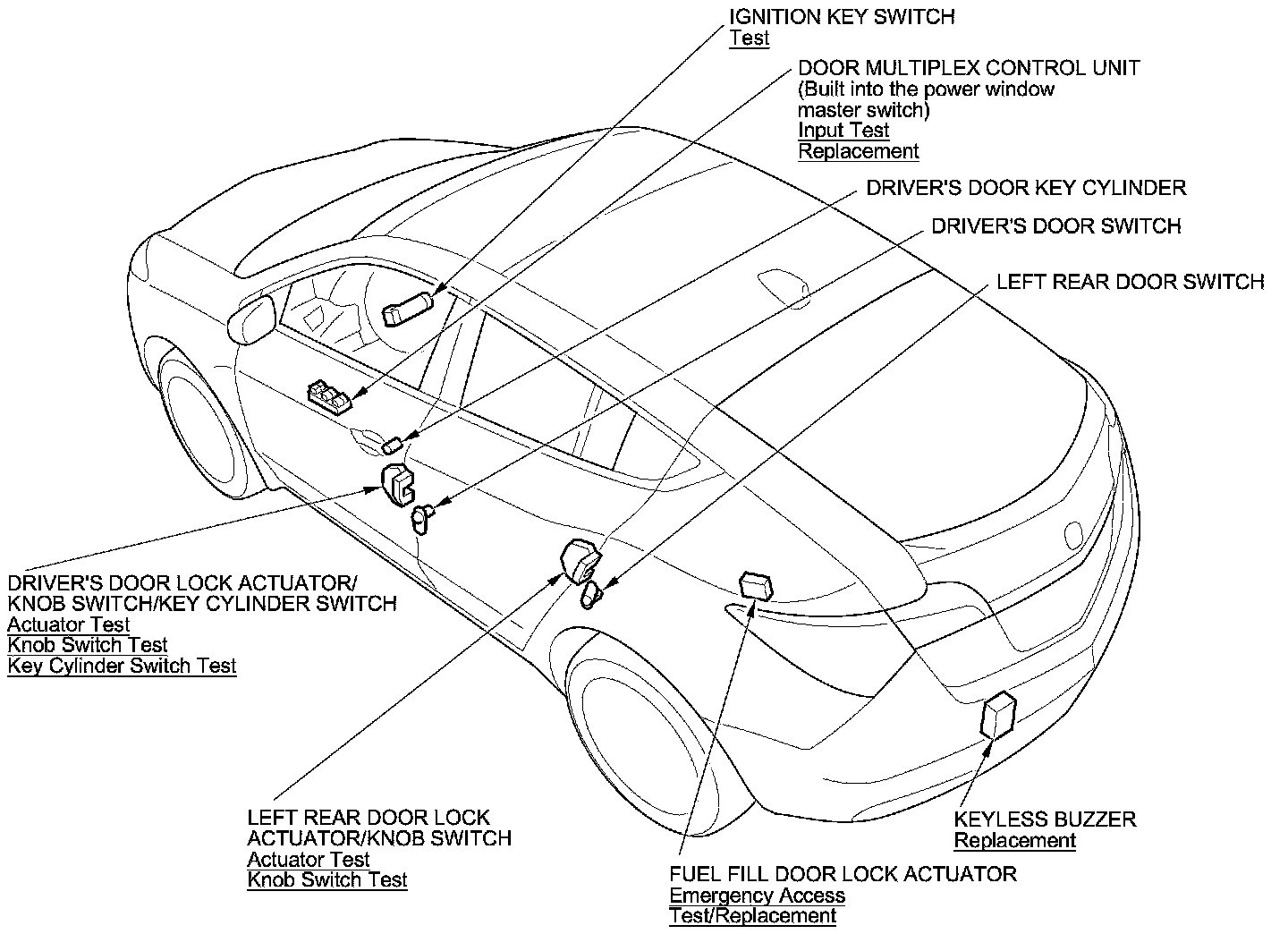 IGNITION KEY SWITCH
Test

DOOR MULTIPLEX CONTROL UNIT
(Built into the power window master switch)
Input Test
Replacement

DRIVER'S DOOR KEY CYLINDER

DRIVER'S DOOR SWITCH

LEFT REAR DOOR SWITCH

DRIVER'S DOOR LOCK ACTUATOR/ KNOB SWITCH/KEY CYLINDER SWITCH
Actuator Test
Knob Switch Test
Key Cylinder Switch Test

LEFT REAR DOOR LOCK ACTUATOR/KNOB SWITCH
Actuator Test
Knob Switch Test

FUEL FILL DOOR LOCK ACTUATOR
Emergency Access
Test/Replacement

KEYLESS BUZZER
Replacement