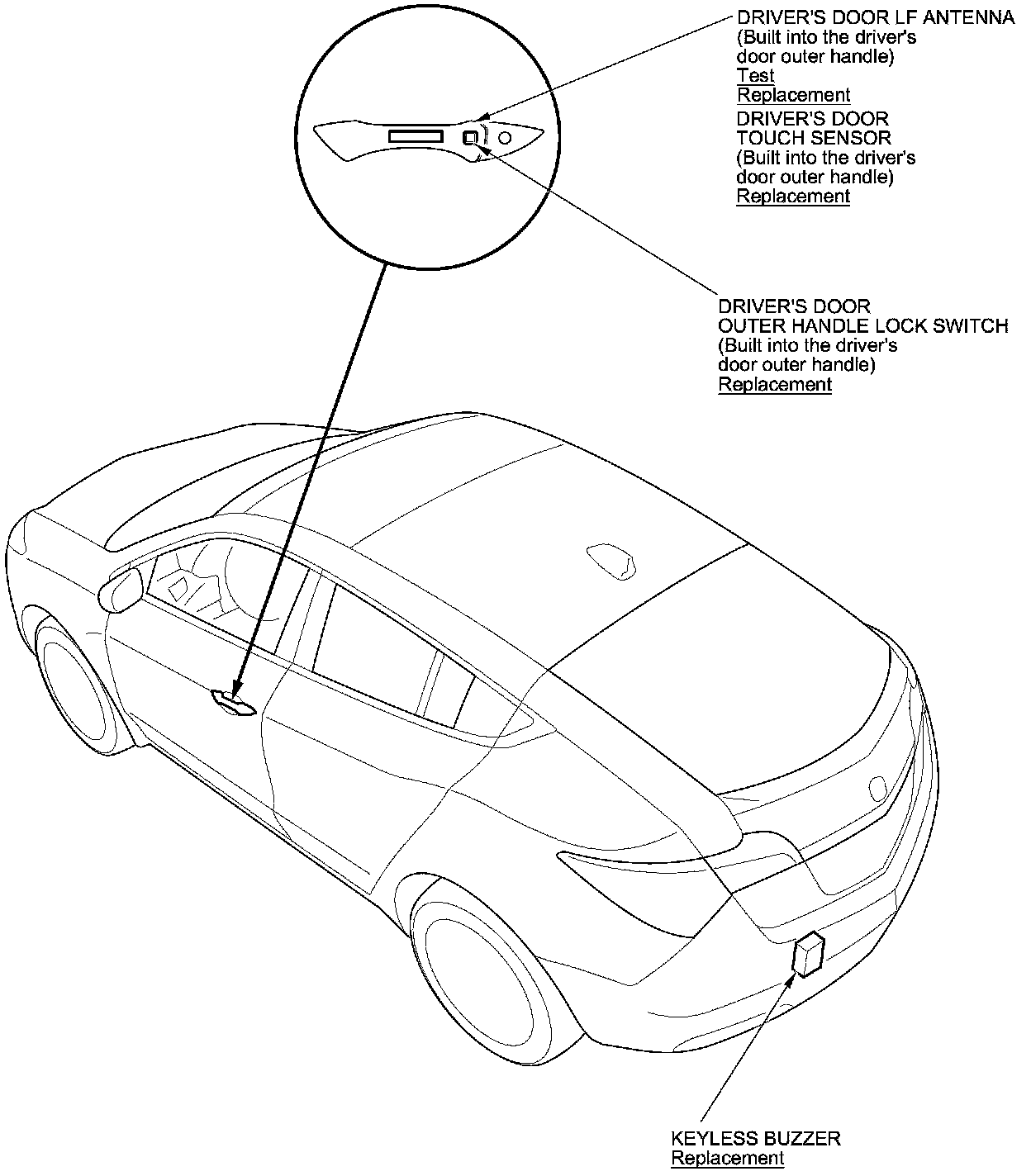 DRIVER'S DOOR LF ANTENNA
(Built into the driver's door outer handle)
Test
Replacement

DRIVER'S DOOR TOUCH SENSOR
(Built into the driver's door outer handle)
Replacement

DRIVER'S DOOR OUTER HANDLE LOCK SWITCH
(Built into the driver's door outer handle)
Replacement

KEYLESS BUZZER
Replacement