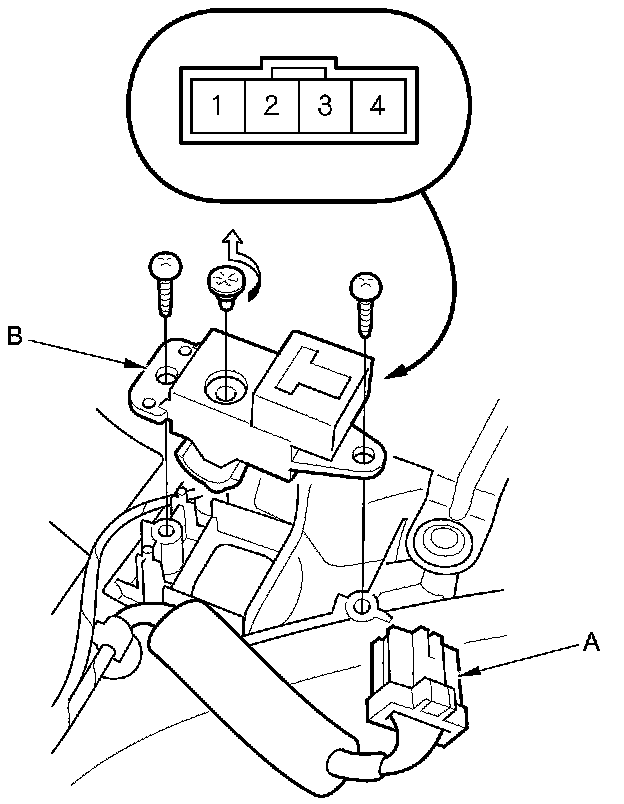 1 2 3 4

B

A