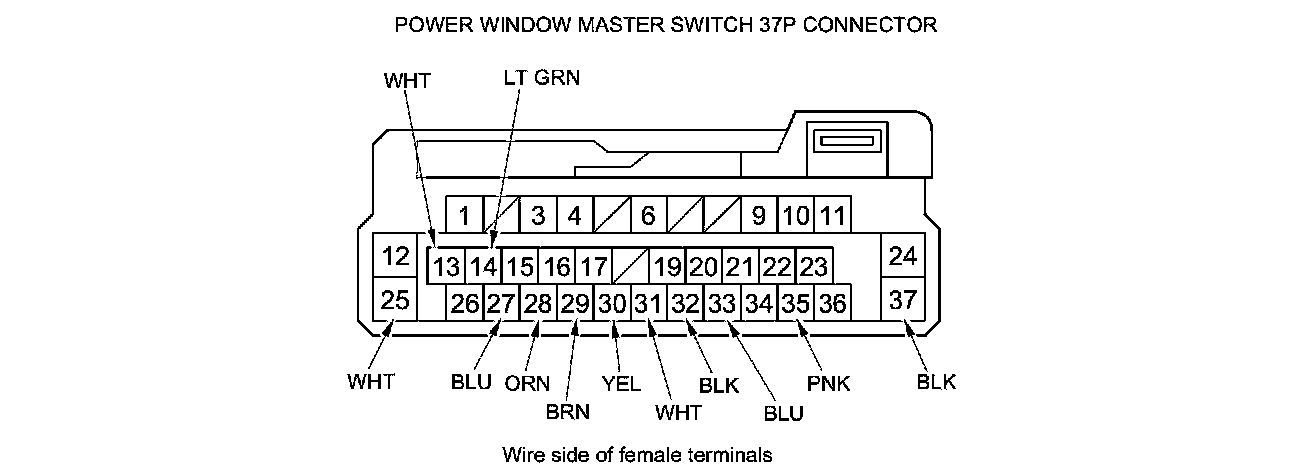 POWER WINDOW MASTER SWITCH 37P CONNECTOR

WHT
LT GRN

1 3 4 6 9 10 11
12 13 14 15 16 17 19 20 21 22 23 24
25 26 27 28 29 30 31 32 33 34 35 36 37

WHT
BLU
ORN
BRN
YEL
WHT
BLK
BLU
PNK
BLK

Wire side of female terminals