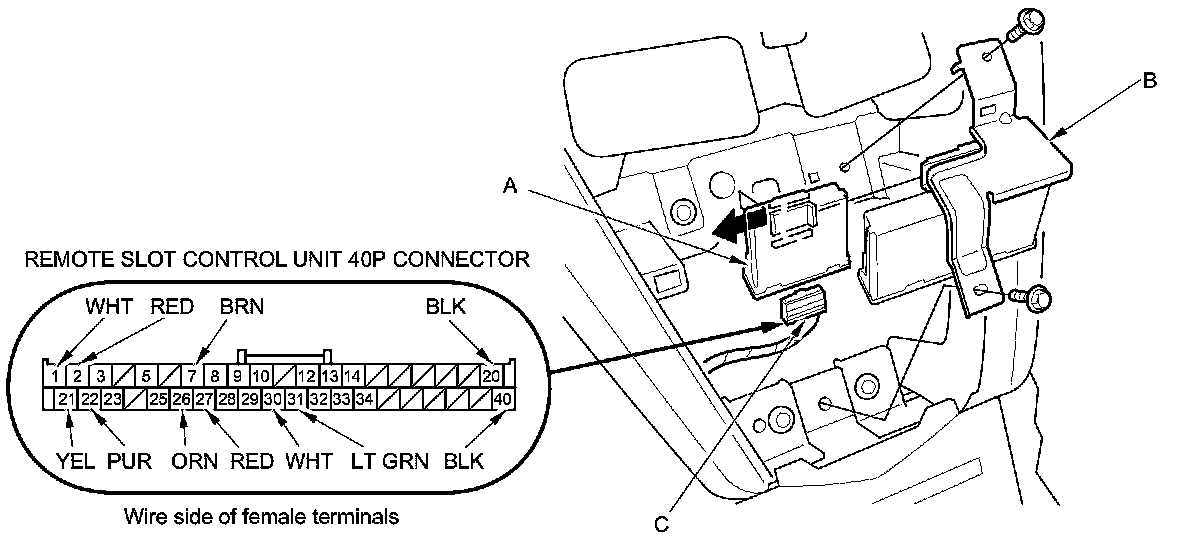 REMOTE SLOT CONTROL UNIT 40P CONNECTOR

WHT RED BRN BLK

1 2 3 5 7 8 9 10 12 13 14 20
21 22 23 25 26 27 28 29 30 31 32 33 34 40

YEL PUR ORN RED WHT LT GRN BLK

Wire side of female terminals

A

B

C