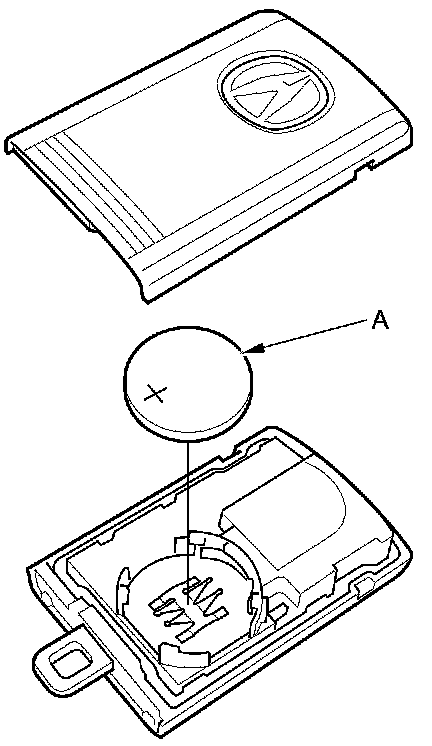 A

+