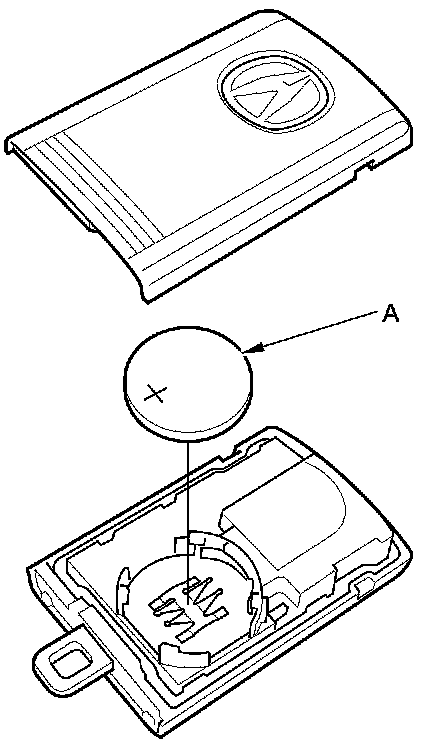 A

+