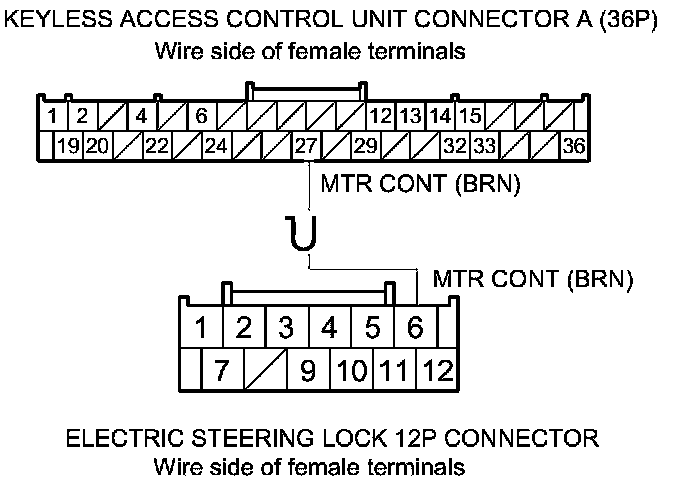 KEYLESS ACCESS CONTROL UNIT CONNECTOR A (36P)
Wire side of female terminals

1 2 4 6 12 13 14 15
19 20 22 24 27 29 32 33 36

MTR CONT (BRN)

MTR CONT (BRN)

1 2 3 4 5 6
7 9 10 11 12

ELECTRIC STEERING LOCK 12P CONNECTOR
Wire side of female terminals