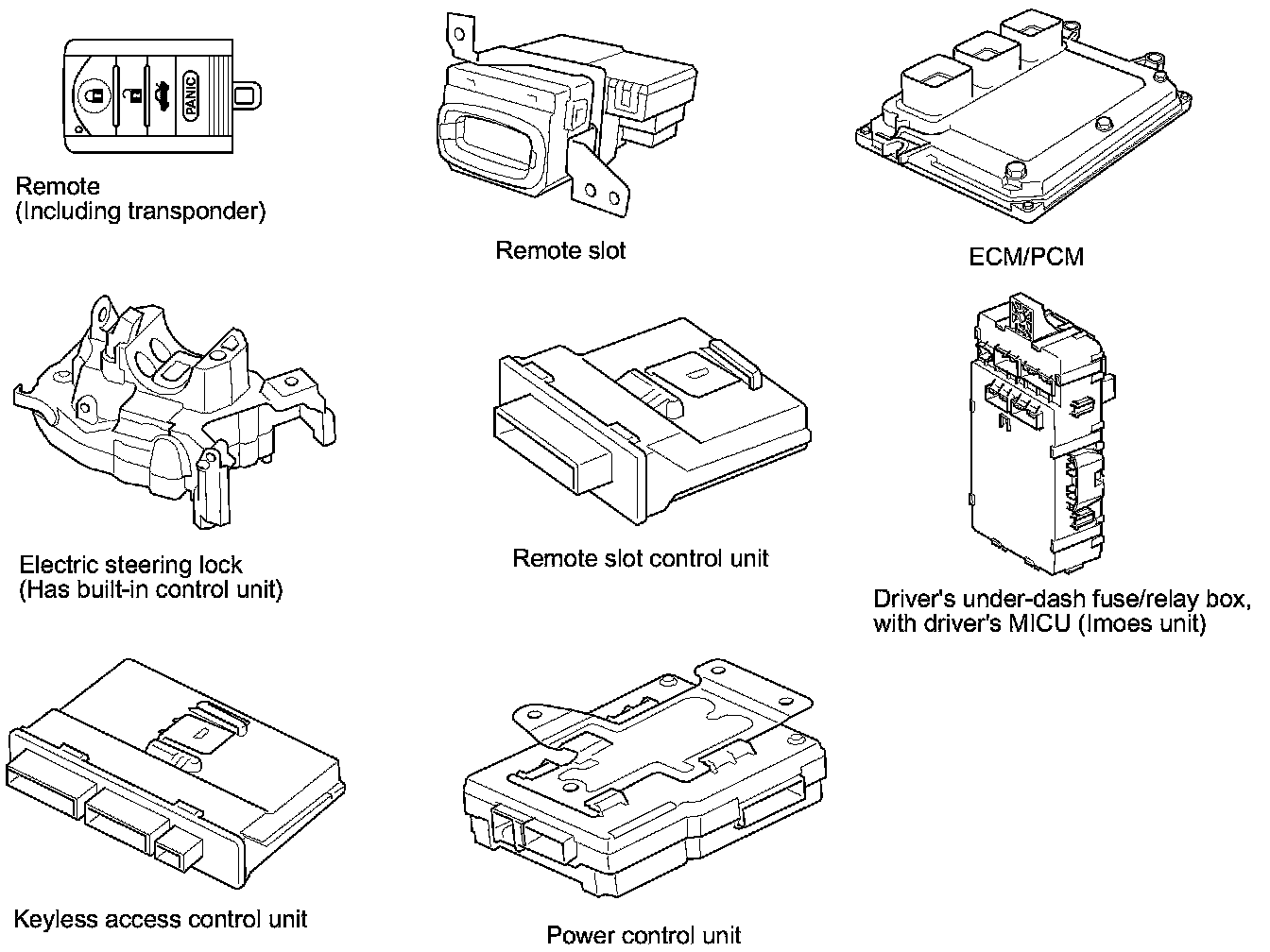 PANIC

Remote
(Including transponder)

Remote slot

ECM/PCM

Electric steering lock
(Has built-in control unit)

Remote slot control unit

Driver's under-dash fuse/relay box, with driver's MICU (Imoes unit)

Keyless access control unit

Power control unit