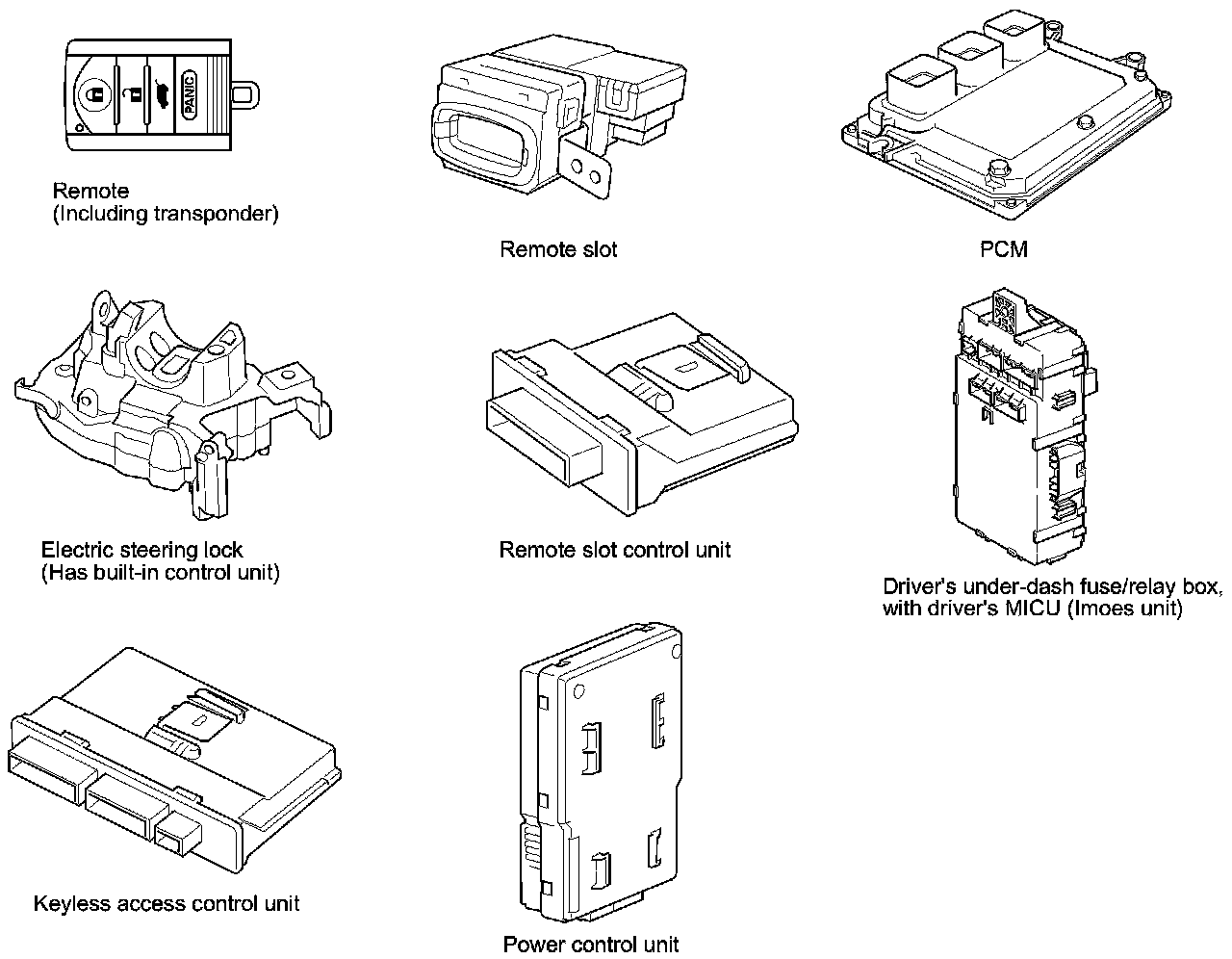 PANIC

Remote
(Including transponder)

Remote slot

PCM

Electric steering lock
(Has built-in control unit)

Remote slot control unit

Driver's under-dash fuse/relay box, with driver's MICU (Imoes unit)

Keyless access control unit

Power control unit