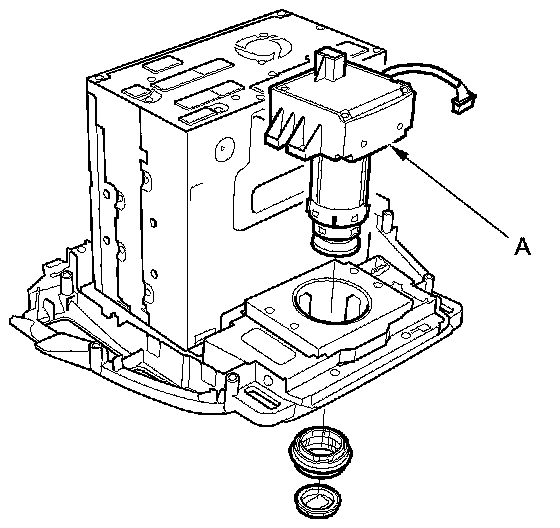 A