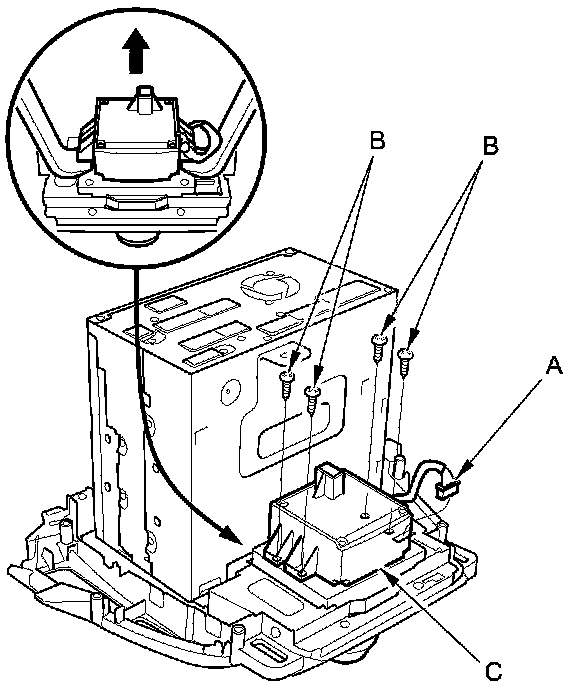 B
B
A
C