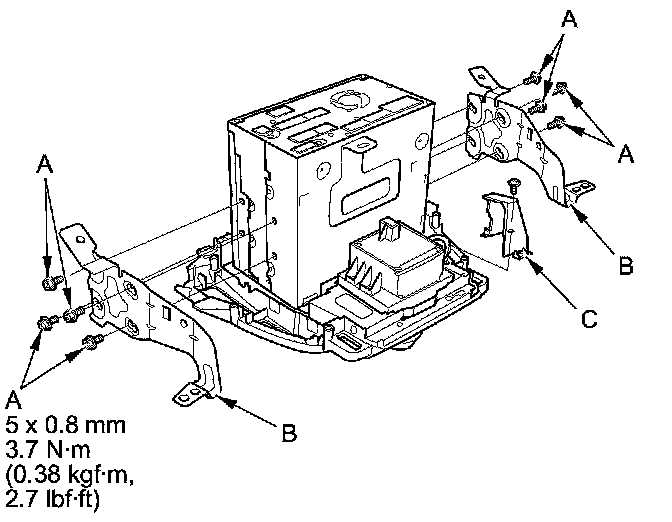 A

A

A

B

C

A
5 x 0.8 mm
3.7 N·m
(0.38 kgf·m,
2.7 lbf·ft)

B