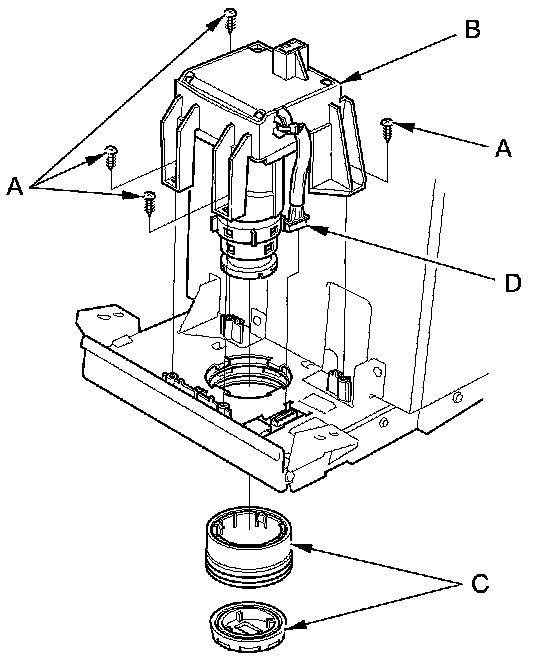 B
A
A
D
C