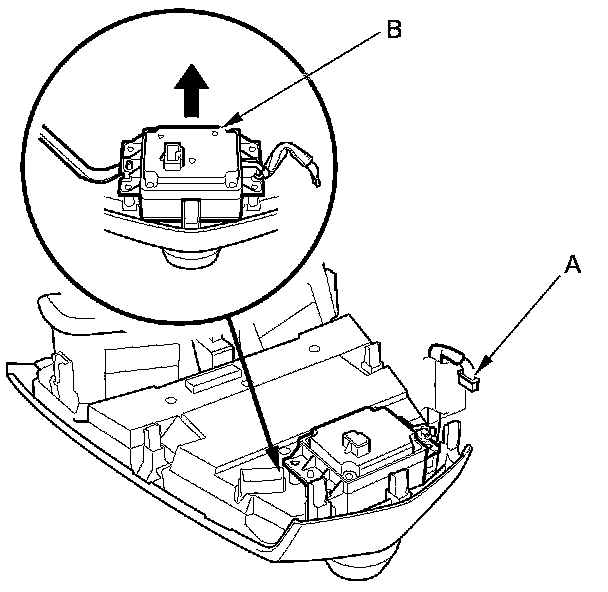 B

A